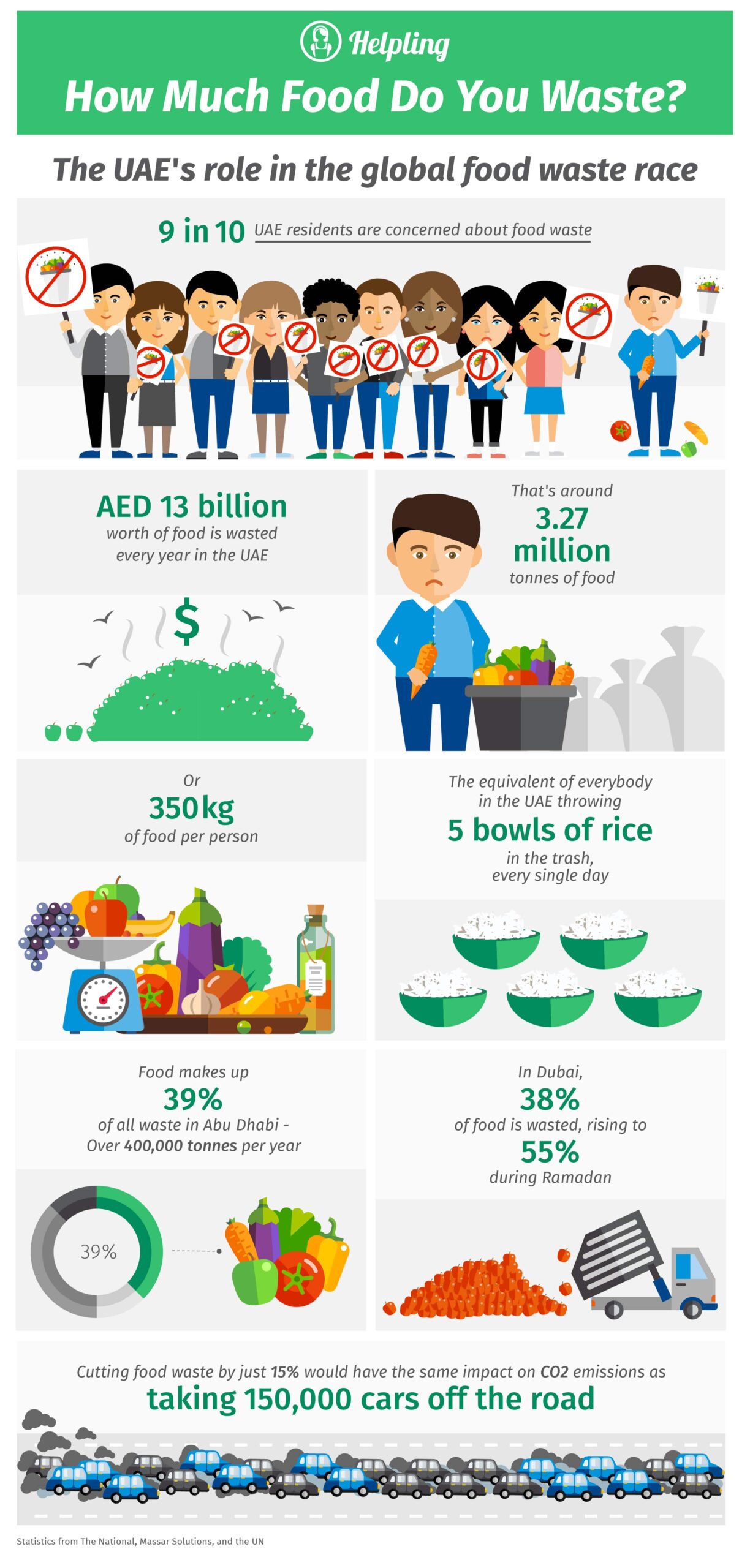 Helpling

How Much Food Do You Waste?

The UAE's role in the global food waste race

9 in 10 UAE residents are concerned about food waste

AED 13 billion worth of food is wasted every year in the UAE

$

That's around 3.27 million tonnes of food

Or 350kg of food per person

The equivalent of everybody in the UAE throwing 5 bowls of rice in the trash, every single day

Food makes up 39% of all waste in Abu Dhabi - Over 400,000 tonnes per year

39%

In Dubai, 38% of food is wasted, rising to 55% during Ramadan

Cutting food waste by just 15% would have the same impact on CO2 emissions as taking 150,000 cars off the road

Statistics from The National, Massar Solutions, and the UN